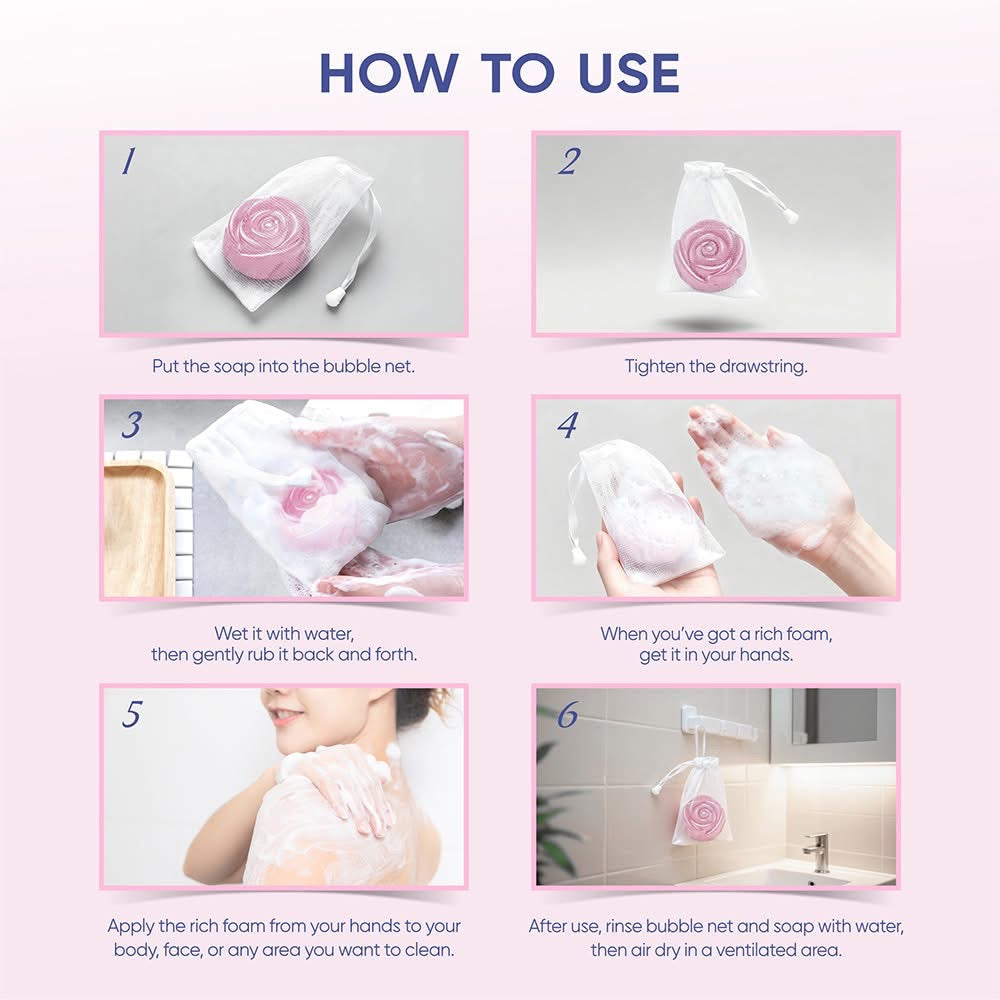 HOW TO USE

1

Put the soap into the bubble net.

2

Tighten the drawstring.

3

Wet it with water, then gently rub it back and forth.

4

When you've got a rich foam, get it in your hands.

5

Apply the rich foam from your hands to your body, face, or any area you want to clean.

6

After use, rinse bubble net and soap with water, then air dry in a ventilated area.