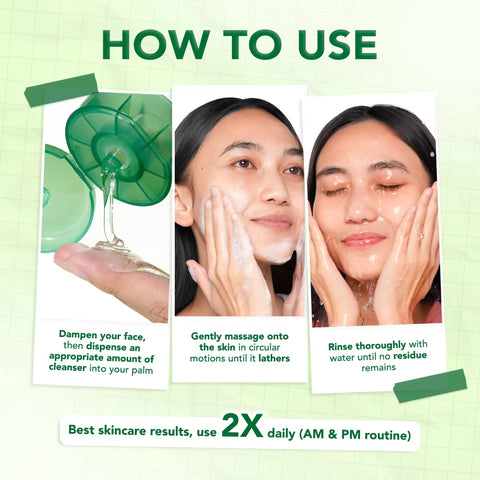 HOW TO USE

Dampen your face, then dispense an appropriate amount of cleanser into your palm

Gently massage onto the skin in circular motions until it lathers

Rinse thoroughly with water until no residue remains

Best skincare results, use 2X daily (AM & PM routine)