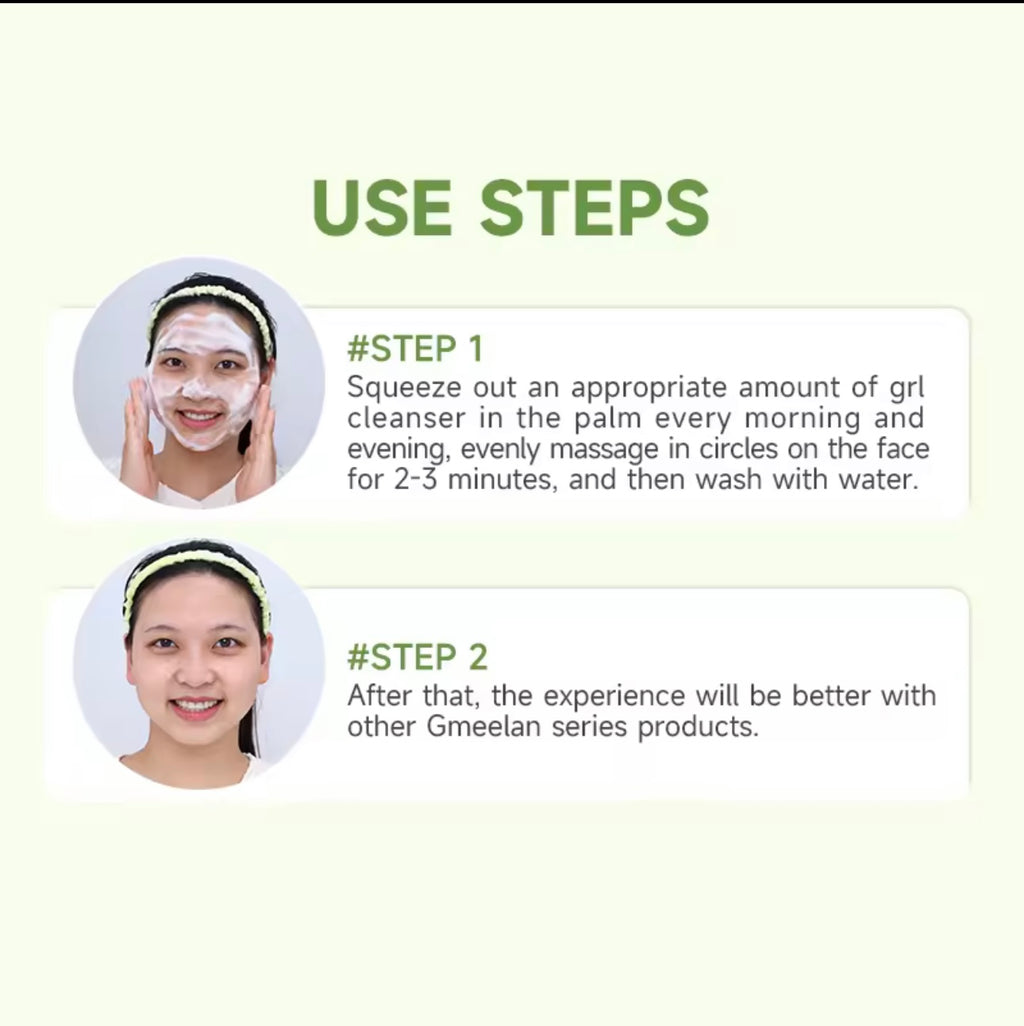 USE STEPS

#STEP 1
Squeeze out an appropriate amount of grl cleanser in the palm every morning and evening, evenly massage in circles on the face for 2-3 minutes, and then wash with water.

#STEP 2
After that, the experience will be better with other Gmeelan series products.