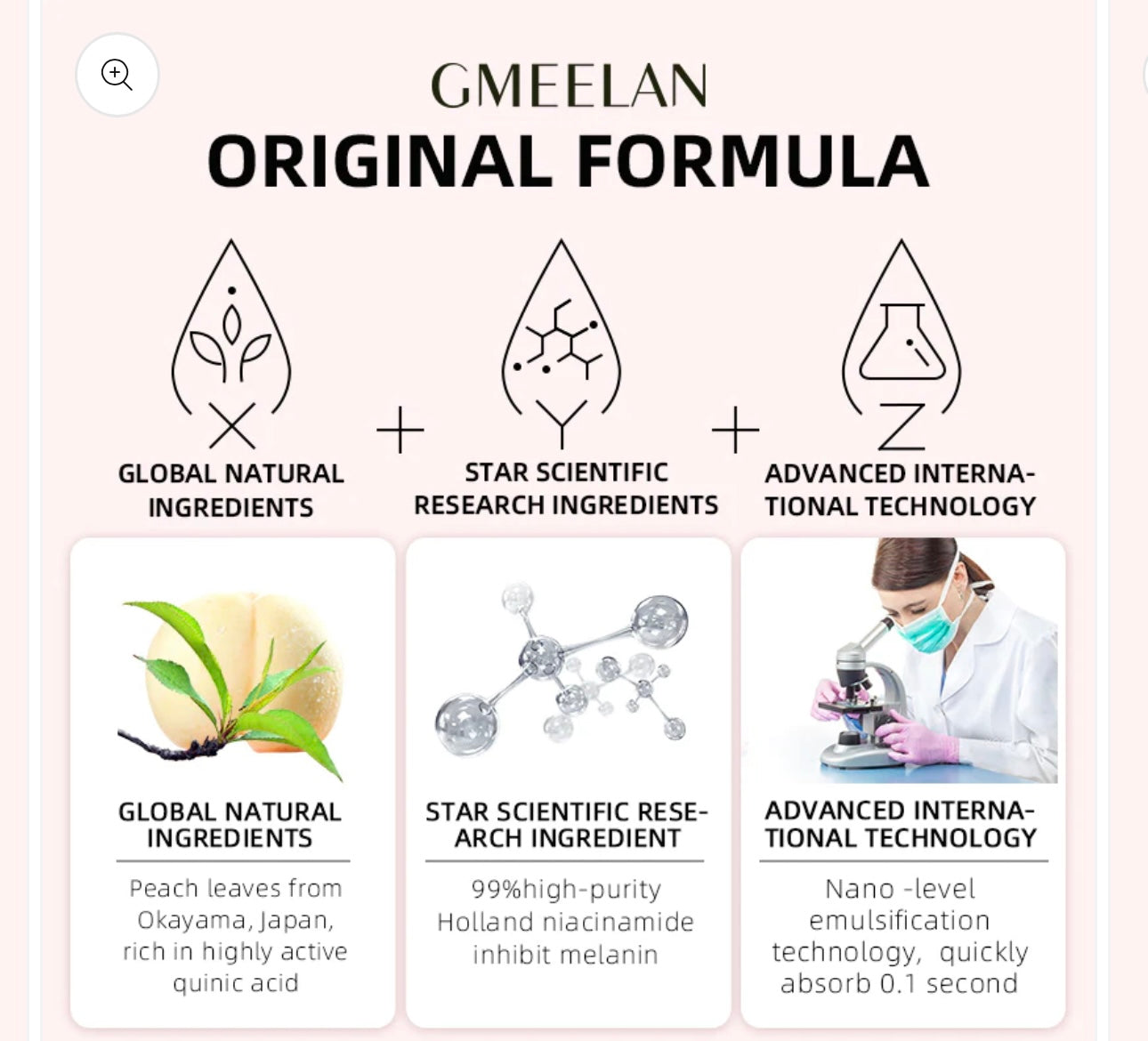 GMEELAN
ORIGINAL FORMULA

X
GLOBAL NATURAL INGREDIENTS

+

Y
STAR SCIENTIFIC RESEARCH INGREDIENTS

+

Z
ADVANCED INTERNATIONAL TECHNOLOGY

GLOBAL NATURAL INGREDIENTS

Peach leaves from Okayama, Japan, rich in highly active quinic acid

STAR SCIENTIFIC RESEARCH INGREDIENT

99%high-purity Holland niacinamide inhibit melanin

ADVANCED INTERNATIONAL TECHNOLOGY

Nano -level emulsification technology, quickly absorb 0.1 second