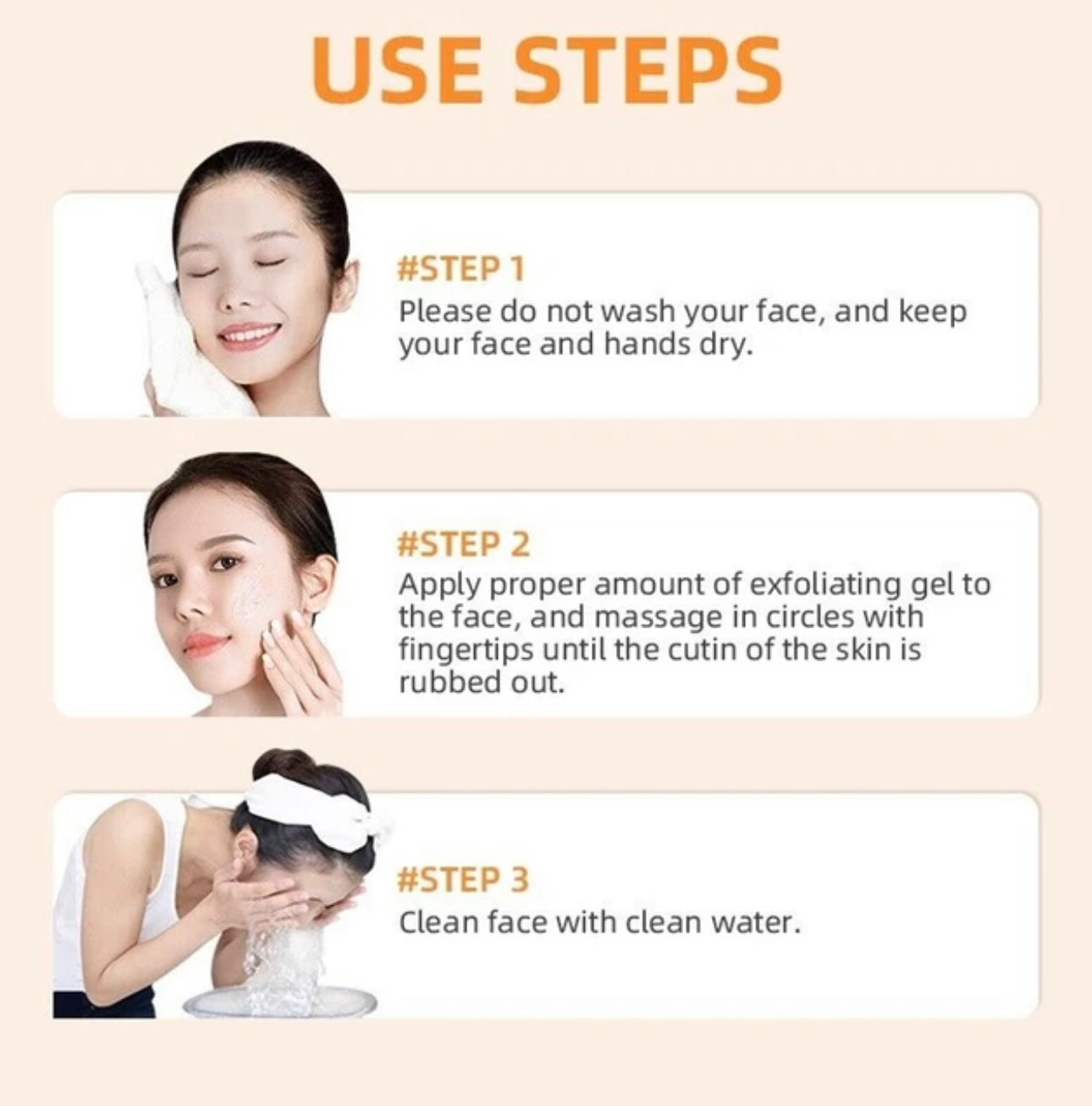 USE STEPS

#STEP 1
Please do not wash your face, and keep your face and hands dry.

#STEP 2
Apply proper amount of exfoliating gel to the face, and massage in circles with fingertips until the cutin of the skin is rubbed out.

#STEP 3
Clean face with clean water.