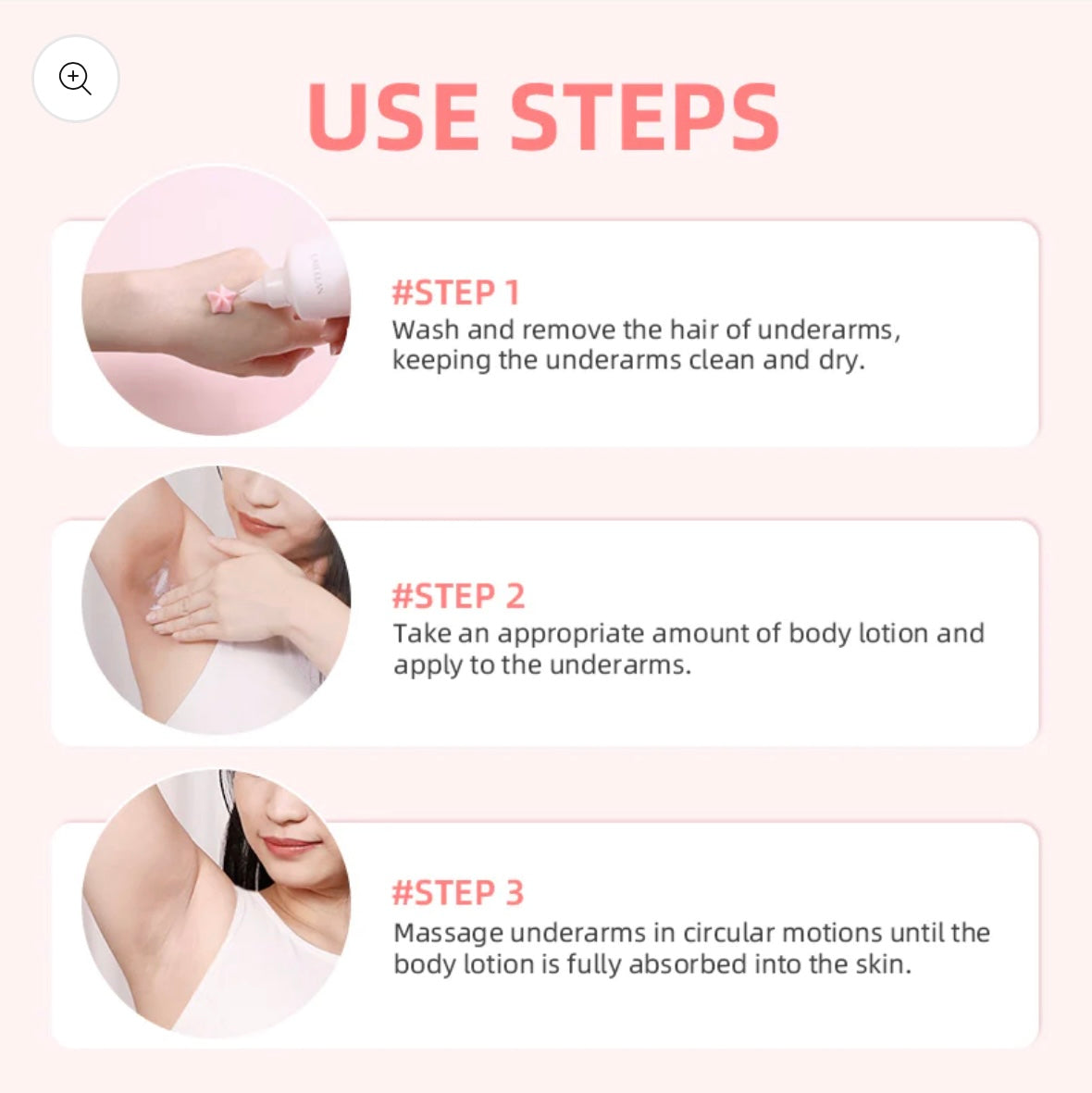 USE STEPS

#STEP 1
Wash and remove the hair of underarms, keeping the underarms clean and dry.

#STEP 2
Take an appropriate amount of body lotion and apply to the underarms.

#STEP 3
Massage underarms in circular motions until the body lotion is fully absorbed into the skin.