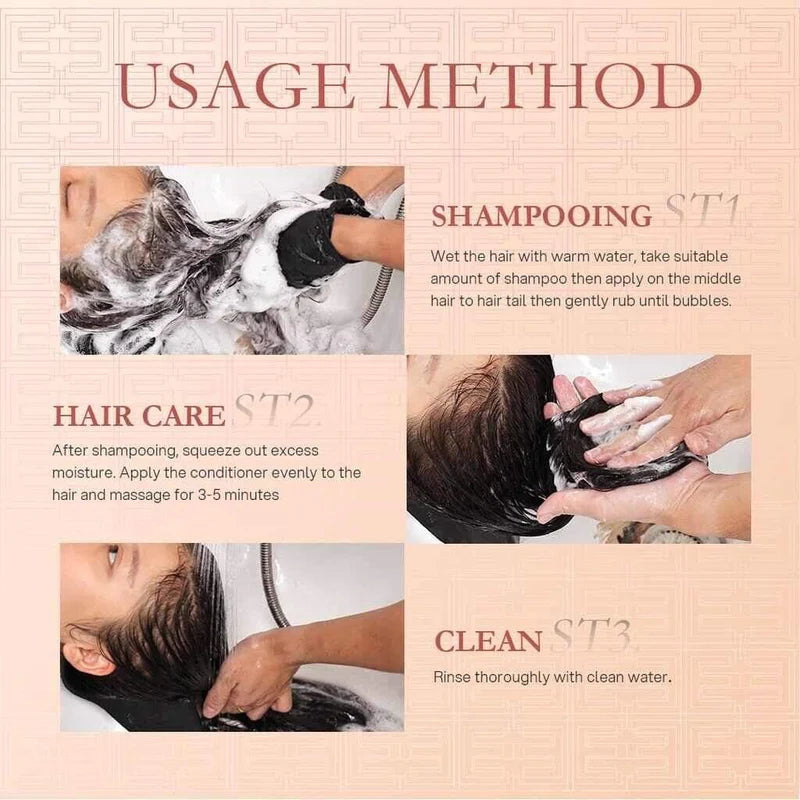 USAGE METHOD

SHAMPOOING ST1.

Wet the hair with warm water, take suitable amount of shampoo then apply on the middle hair to hair tail then gently rub until bubbles.

HAIR CARE ST2.

After shampooing, squeeze out excess moisture. Apply the conditioner evenly to the hair and massage for 3-5 minutes

CLEAN ST3.

Rinse thoroughly with clean water.