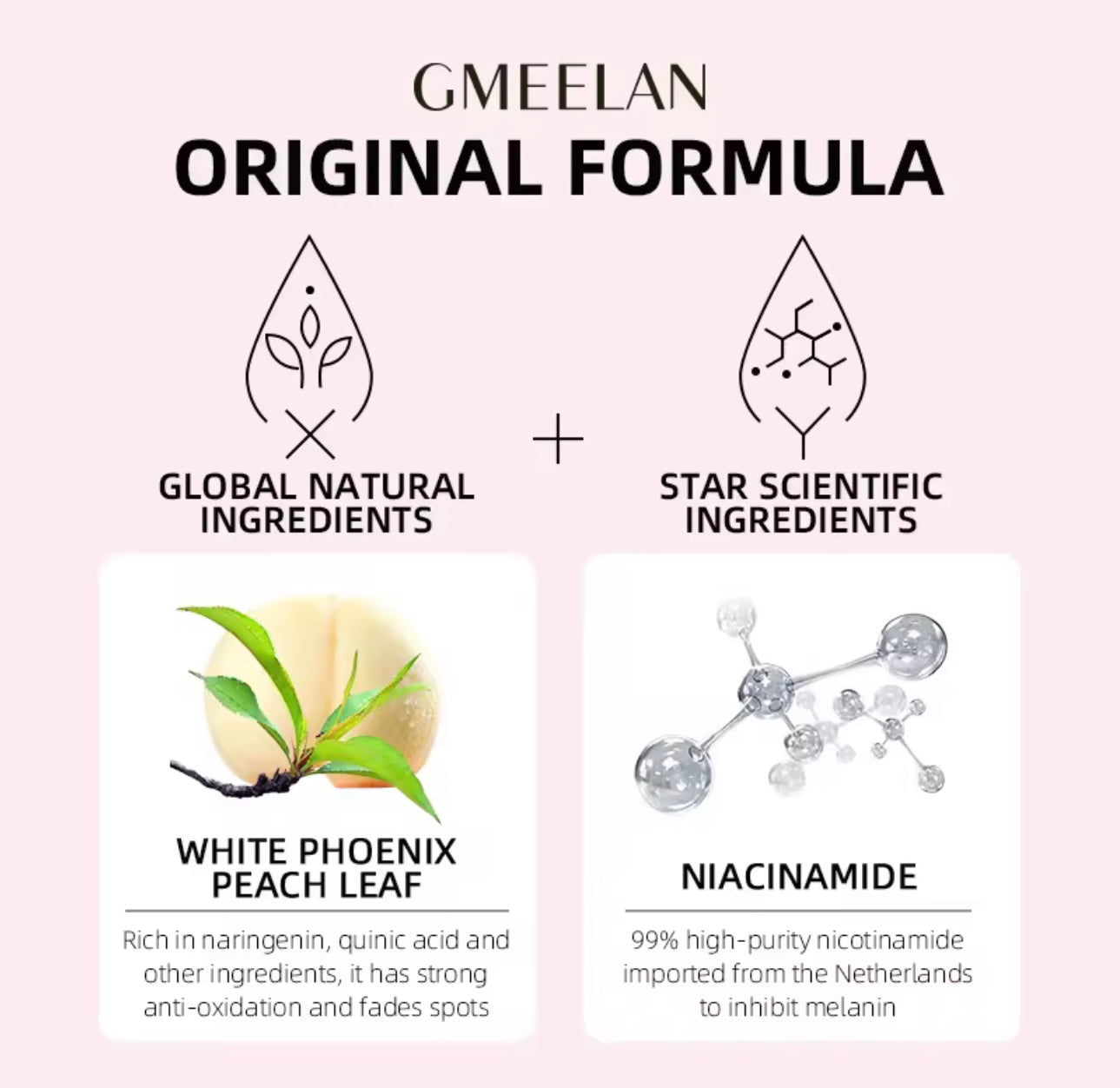 GMEELAN
ORIGINAL FORMULA

GLOBAL NATURAL INGREDIENTS

+

STAR SCIENTIFIC INGREDIENTS

WHITE PHOENIX PEACH LEAF

Rich in naringenin, quinic acid and other ingredients, it has strong anti-oxidation and fades spots

NIACINAMIDE

99% high-purity nicotinamide imported from the Netherlands to inhibit melanin