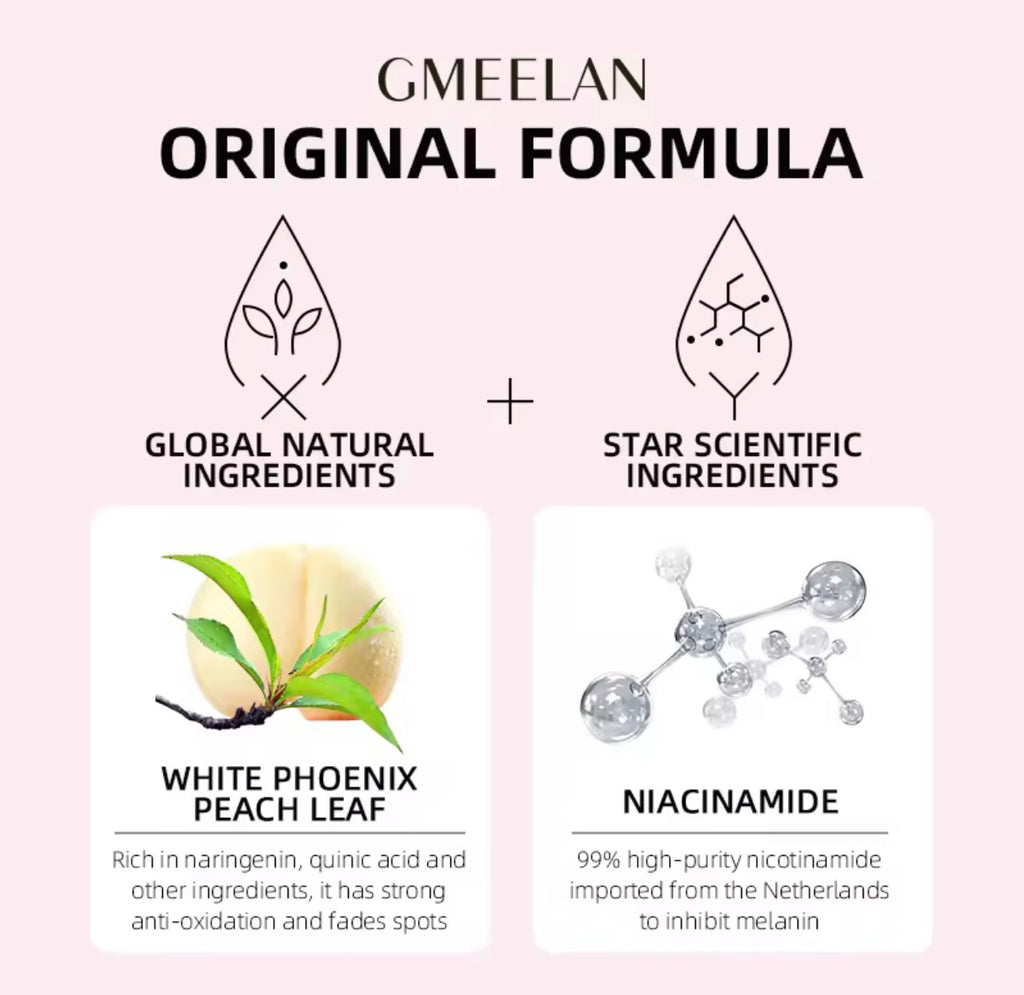 GMEELAN
ORIGINAL FORMULA

GLOBAL NATURAL INGREDIENTS

+

STAR SCIENTIFIC INGREDIENTS

WHITE PHOENIX PEACH LEAF

Rich in naringenin, quinic acid and other ingredients, it has strong anti-oxidation and fades spots

NIACINAMIDE

99% high-purity nicotinamide imported from the Netherlands to inhibit melanin